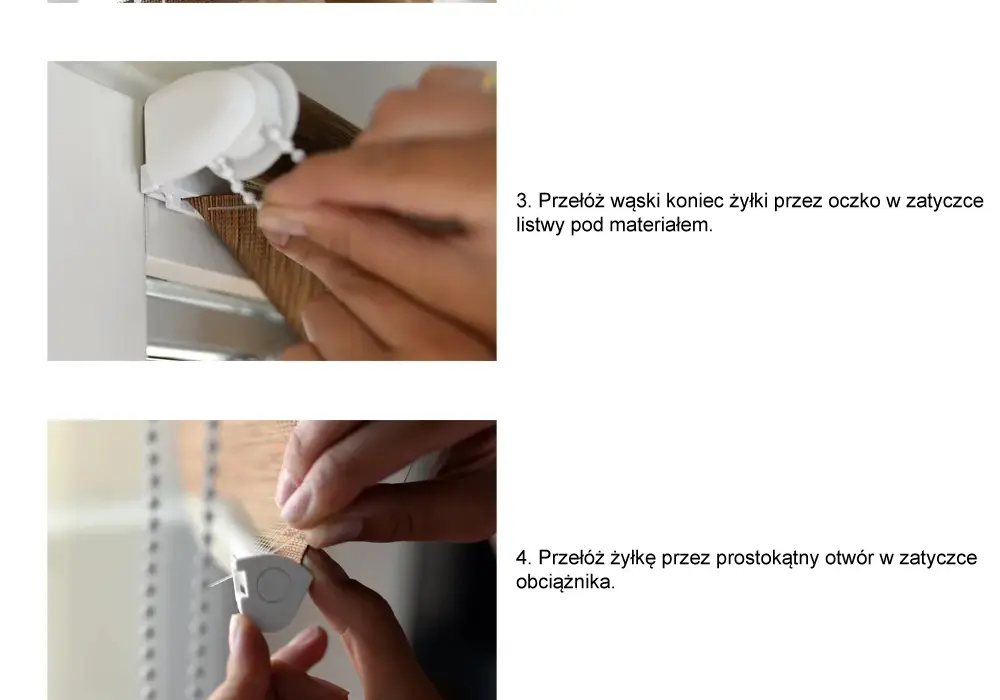 3. Przełóż wąski koniec żyłki przez oczko w zatyczce listwy pod materiałem.

4. Przełóż żyłkę przez prostokątny otwór w zatyczce obciążnika.